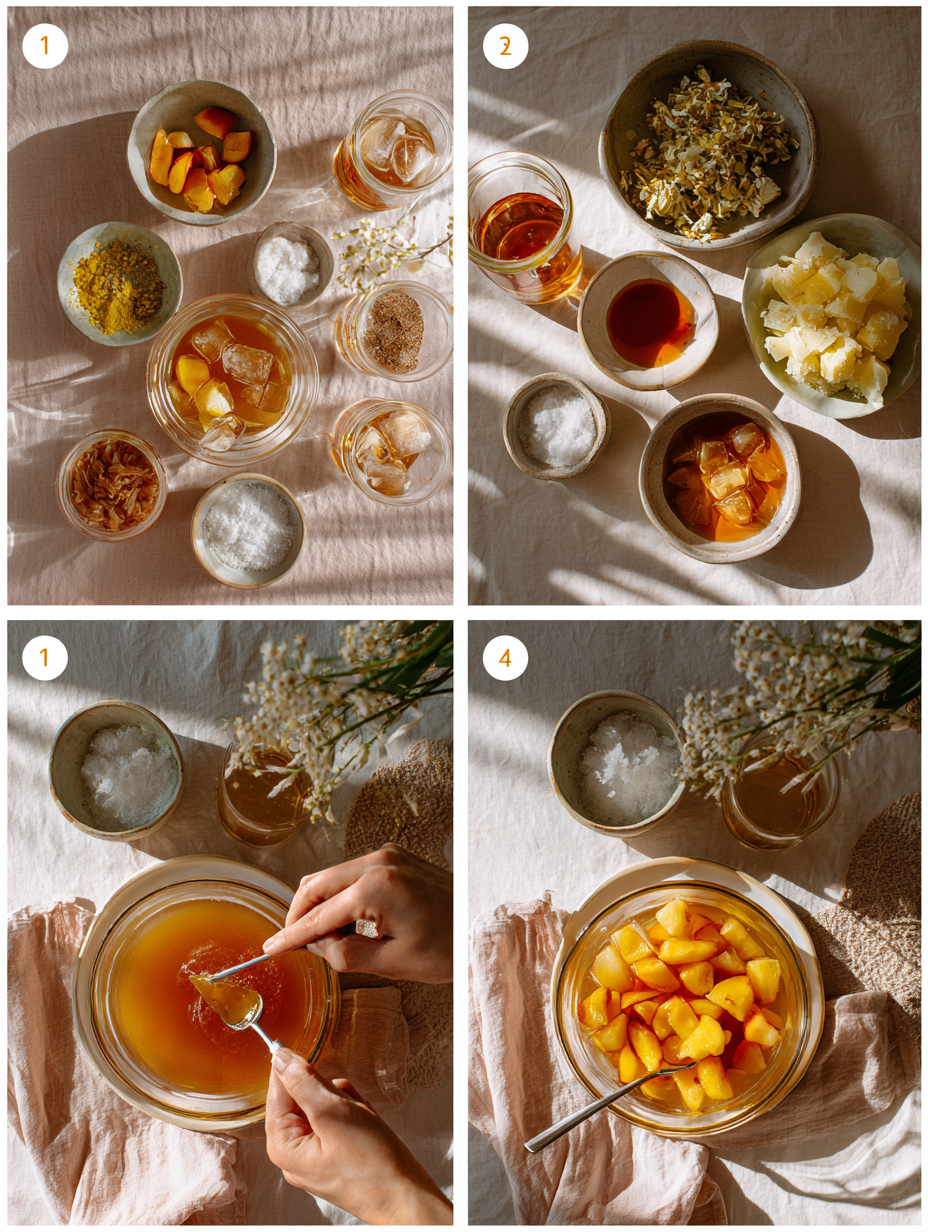 1

2

1

4