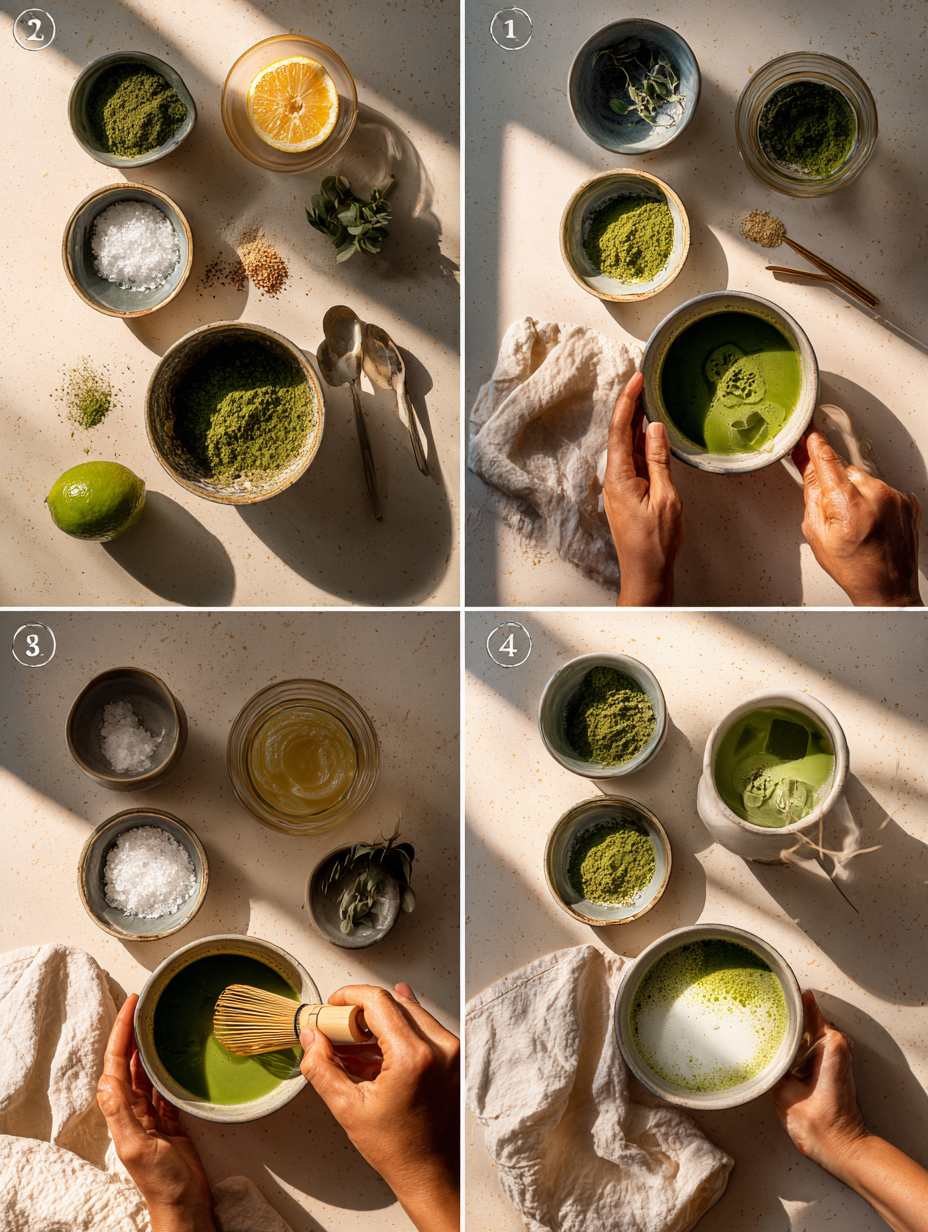 2

1

3

4